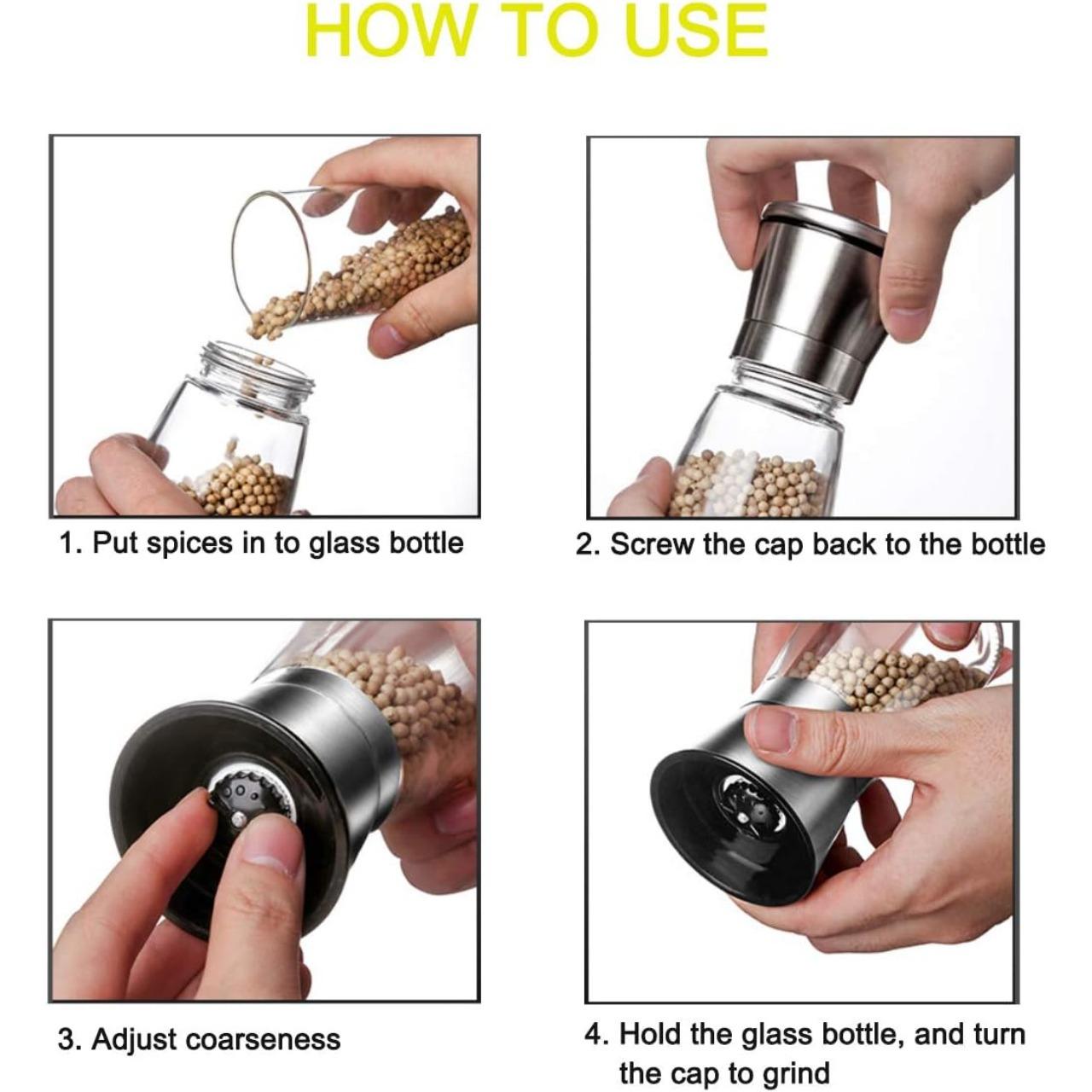 HOW TO USE

1. Put spices in to glass bottle

2. Screw the cap back to the bottle

3. Adjust coarseness

4. Hold the glass bottle, and turn the cap to grind