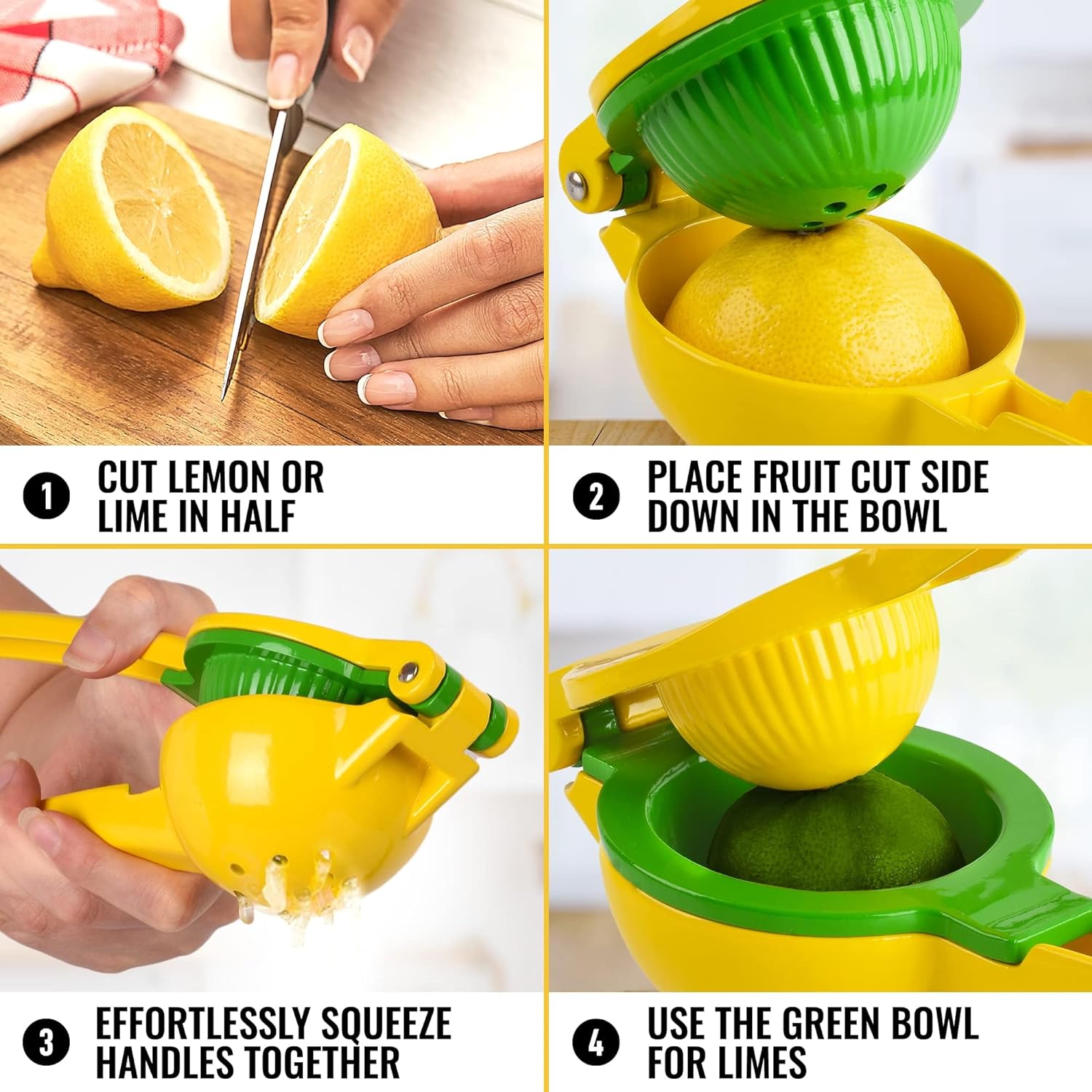 1 CUT LEMON OR LIME IN HALF

2 PLACE FRUIT CUT SIDE DOWN IN THE BOWL

3 EFFORTLESSLY SQUEEZE HANDLES TOGETHER

4 USE THE GREEN BOWL FOR LIMES